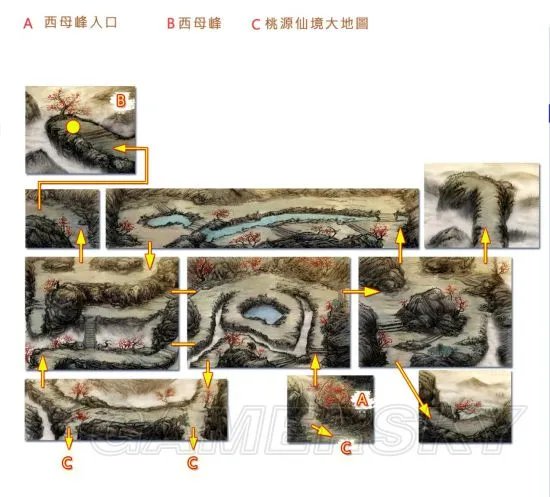 A 西母峰入口　　B 西母峰　　C 桃源仙境大地圖

B

A

C

C

C

GAMERSKY