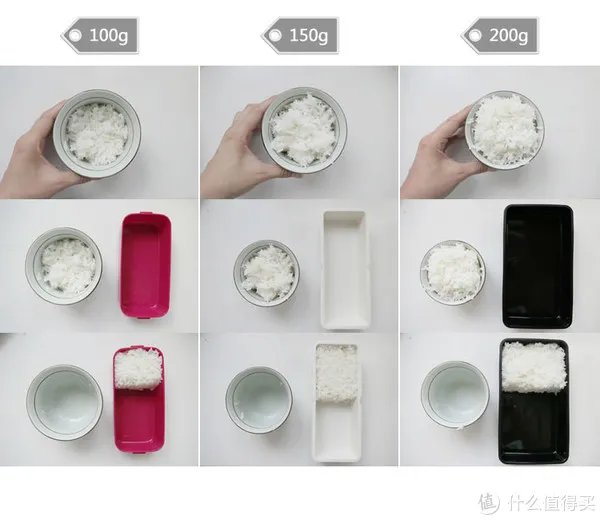 100g

150g

200g

值 什么值得买