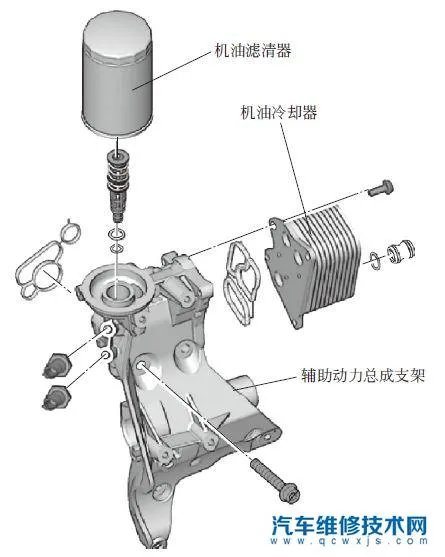 机油滤清器

机油冷却器

辅助动力总成支架

汽车维修技术网
www.qcwxjs.com